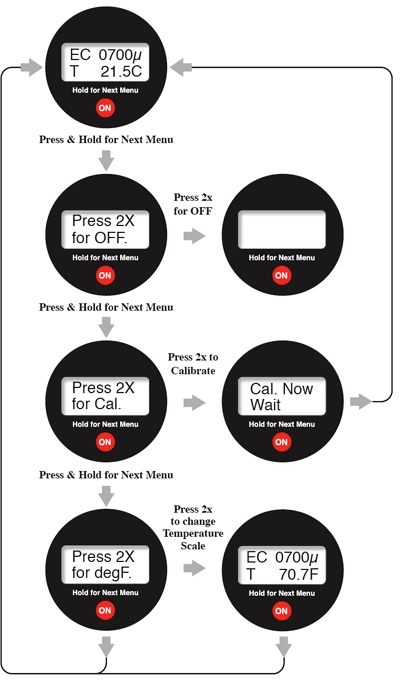 EC 0700μ
T 21.5C
Hold for Next Menu
ON

Press & Hold for Next Menu

Press 2X
for OFF.
Hold for Next Menu
ON

Press 2x
for OFF

Hold for Next Menu
ON

Press & Hold for Next Menu

Press 2X
for Cal.
Hold for Next Menu
ON

Press 2x to
Calibrate

Cal. Now
Wait
Hold for Next Menu
ON

Press & Hold for Next Menu

Press 2X
for degF.
Hold for Next Menu
ON

Press 2x
to change
Temperature
Scale

EC 0700μ
T 70.7F
Hold for Next Menu
ON